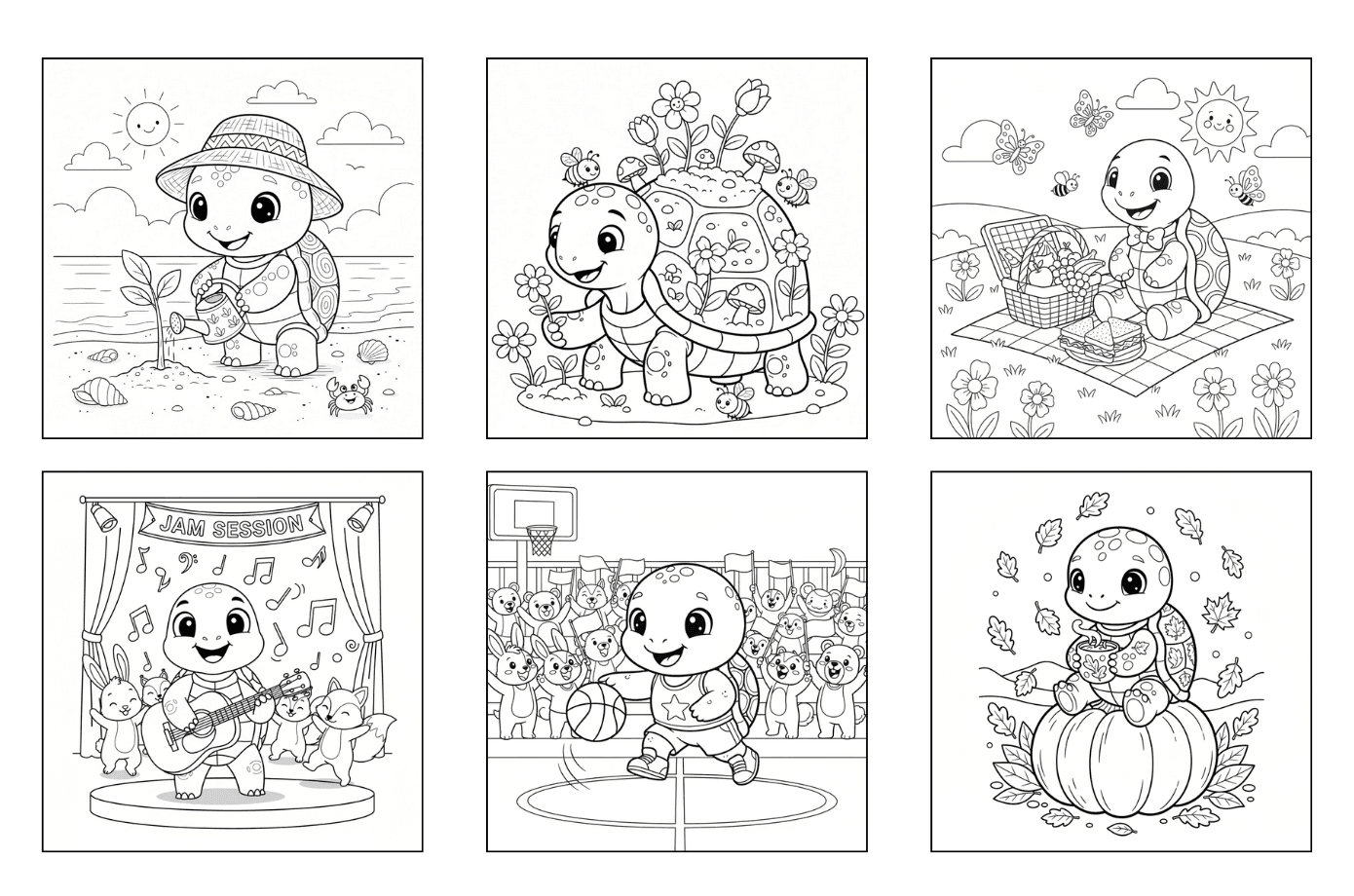 JAM SESSION